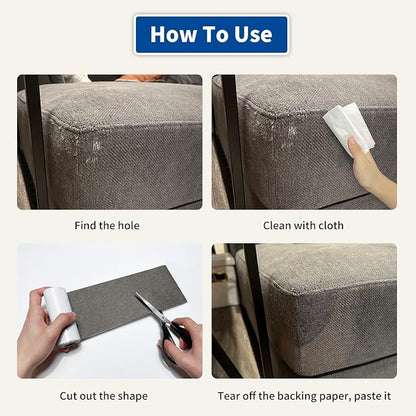 How To Use

Find the hole

Clean with cloth

Cut out the shape

Tear off the backing paper, paste it