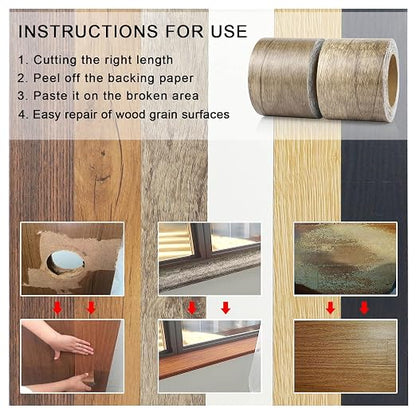 INSTRUCTIONS FOR USE

1. Cutting the right length
2. Peel off the backing paper
3. Paste it on the broken area
4. Easy repair of wood grain surfaces