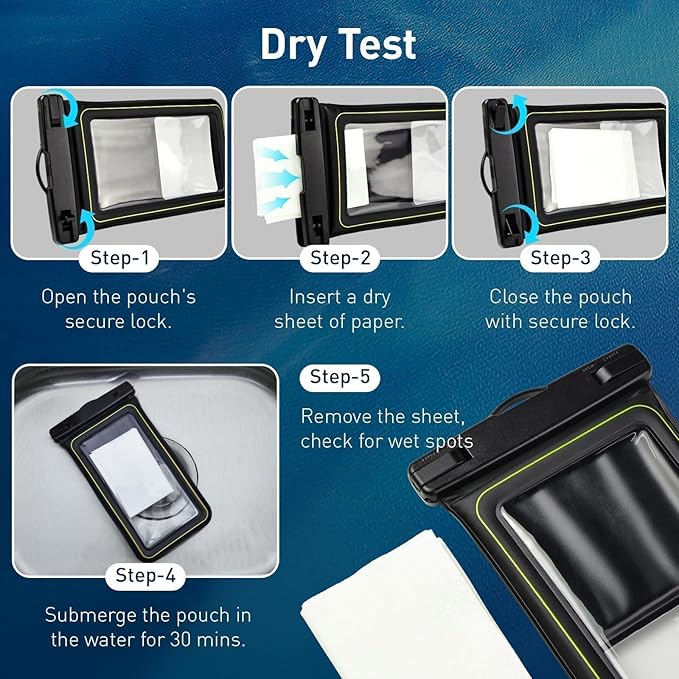 Dry Test

Step-1

Open the pouch's secure lock.

Step-2

Insert a dry sheet of paper.

Step-3

Close the pouch with secure lock.

Step-4

Submerge the pouch in the water for 30 mins.

Step-5

Remove the sheet, check for wet spots