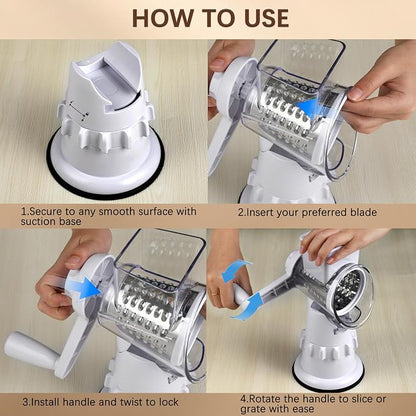 HOW TO USE

1.Secure to any smooth surface with suction base

2.Insert your preferred blade

3.Install handle and twist to lock

4.Rotate the handle to slice or grate with ease