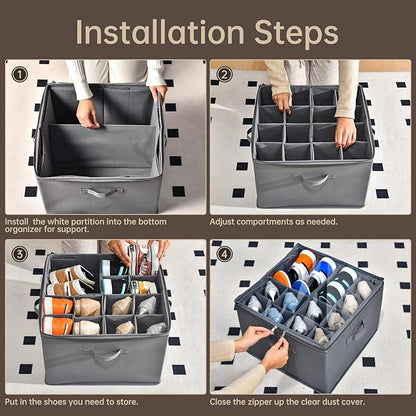 Installation Steps

1

Install the white partition into the bottom organizer for support.

2

Adjust compartments as needed.

3

Put in the shoes you need to store.

4

Close the zipper up the clear dust cover.