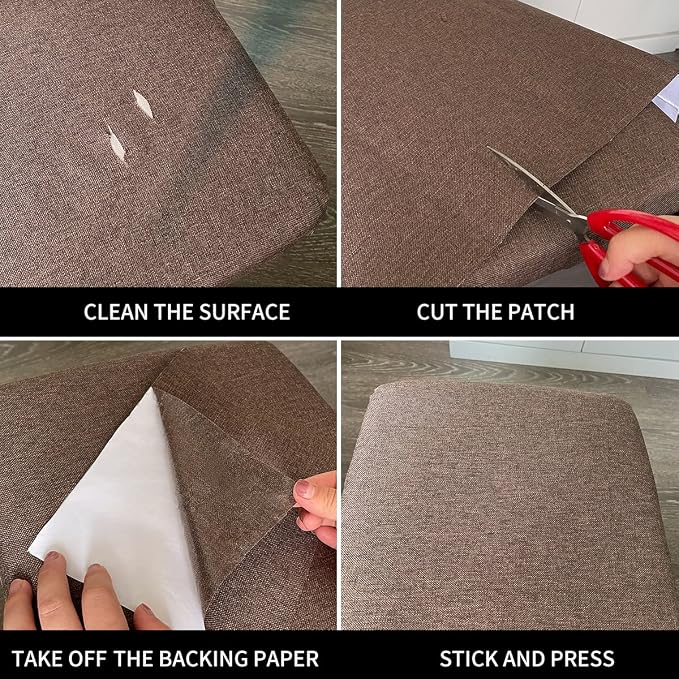 CLEAN THE SURFACE

CUT THE PATCH

TAKE OFF THE BACKING PAPER

STICK AND PRESS