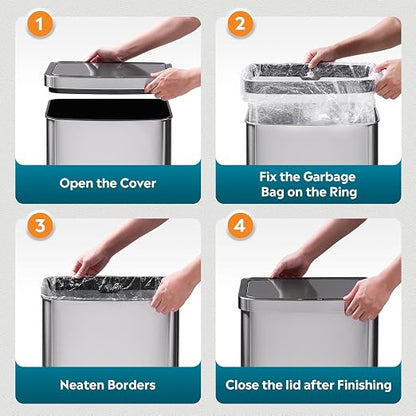 1

Open the Cover

2

Fix the Garbage Bag on the Ring

3

Neaten Borders

4

Close the lid after Finishing