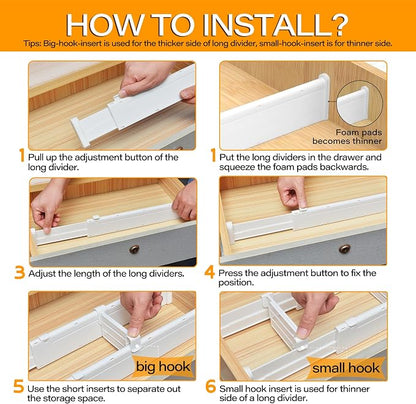 HOW TO INSTALL?

Tips: Big-hook-insert is used for the thicker side of long divider, small-hook-insert is for thinner side.

1 Pull up the adjustment button of the long divider.

Foam pads becomes thinner

1 Put the long dividers in the drawer and squeeze the foam pads backwards.

3 Adjust the length of the long dividers.

4 Press the adjustment button to fix the position.

big hook

5 Use the short inserts to separate out the storage space.

small hook

6 Small hook insert is used for thinner side of a long divider.