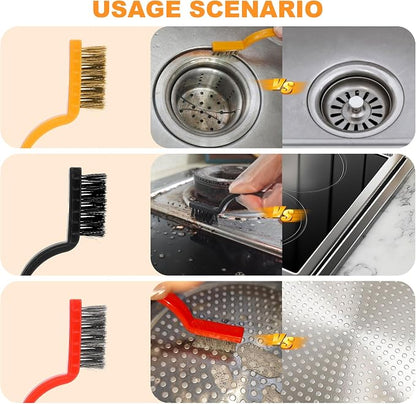 USAGE SCENARIO

VS

VS

VS