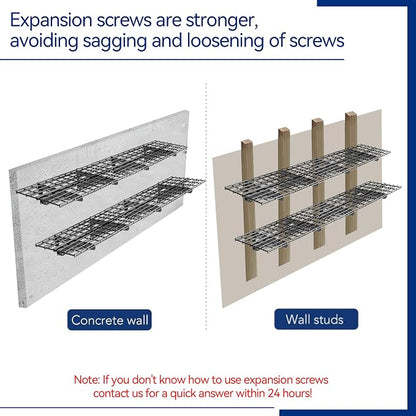 Expansion screws are stronger, avoiding sagging and loosening of screws

Concrete wall

Wall studs

Note: If you don't know how to use expansion screws contact us for a quick answer within 24 hours!