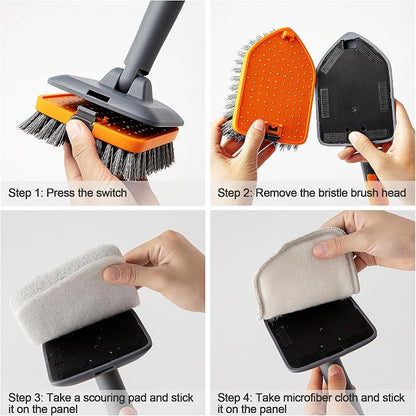 Step 1: Press the switch

Step 2: Remove the bristle brush head

Step 3: Take a scouring pad and stick it on the panel

Step 4: Take microfiber cloth and stick it on the panel