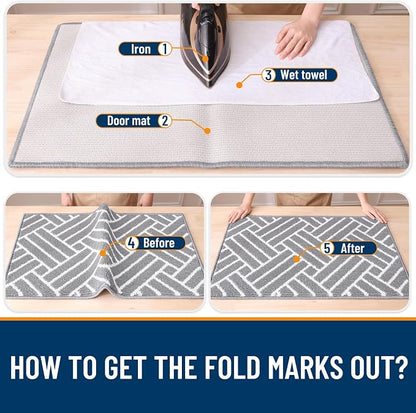 Iron 1

3 Wet towel

Door mat 2

4 Before

5 After

HOW TO GET THE FOLD MARKS OUT?