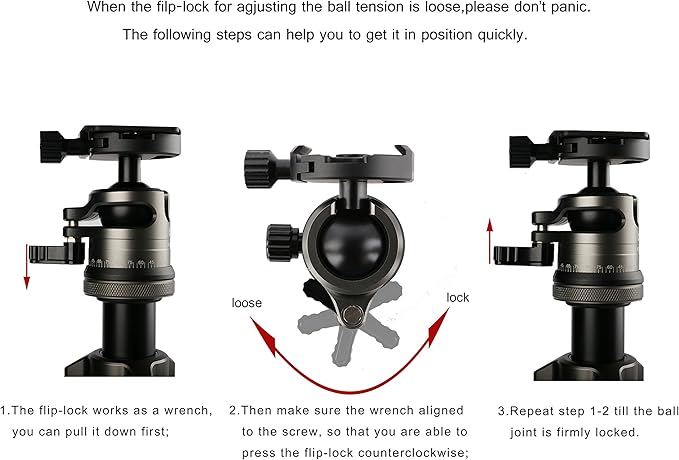 When the filp-lock for agjusting the ball tension is loose,please don't panic.

The following steps can help you to get it in position quickly.

loose

lock

1.The flip-lock works as a wrench, you can pull it down first;

2.Then make sure the wrench aligned to the screw, so that you are able to press the flip-lock counterclockwise;

3.Repeat step 1-2 till the ball joint is firmly locked.