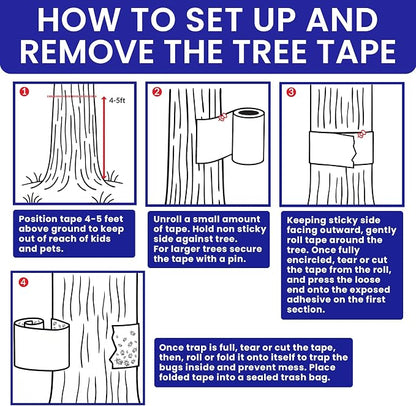 HOW TO SET UP AND REMOVE THE TREE TAPE

1

4-5ft

Position tape 4-5 feet above ground to keep out of reach of kids and pets.

2

Unroll a small amount of tape. Hold non sticky side against tree.
For larger trees secure the tape with a pin.

3

Keeping sticky side facing outward, gently roll tape around the tree. Once fully encircled, tear or cut the tape from the roll, and press the loose end onto the exposed adhesive on the first section.

4

Once trap is full, tear or cut the tape, then, roll or fold it onto itself to trap the bugs inside and prevent mess. Place folded tape into a sealed trash bag.