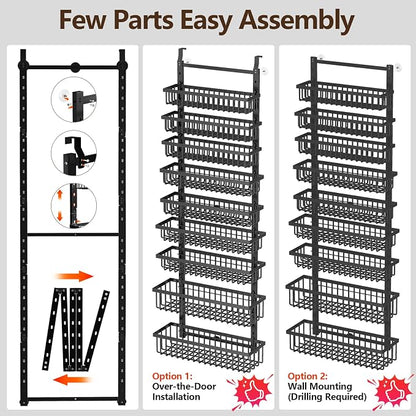 Few Parts Easy Assembly

Option 1:
Over-the-Door
Installation

Option 2:
Wall Mounting
(Drilling Required)