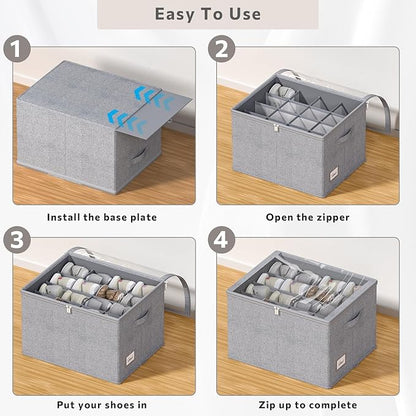 Easy To Use

1

Install the base plate

2

Open the zipper

3

Put your shoes in

4

Zip up to complete