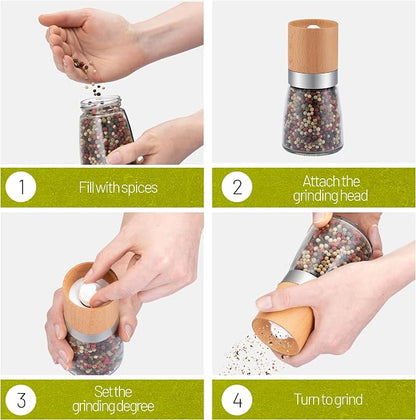 1
Fill with spices

2
Attach the grinding head

3
Set the grinding degree

4
Turn to grind