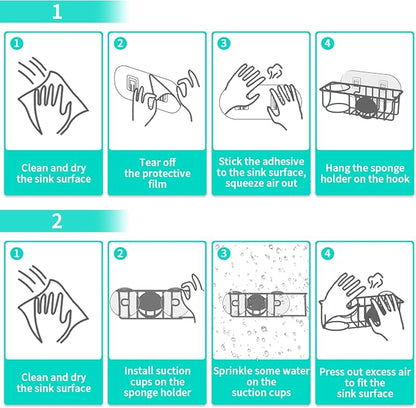 1

1
Clean and dry the sink surface

2
Tear off the protective film

3
Stick the adhesive to the sink surface, squeeze air out

4
Hang the sponge holder on the hook

2

1
Clean and dry the sink surface

2
Install suction cups on the sponge holder

3
Sprinkle some water on the suction cups

4
Press out excess air to fit the sink surface