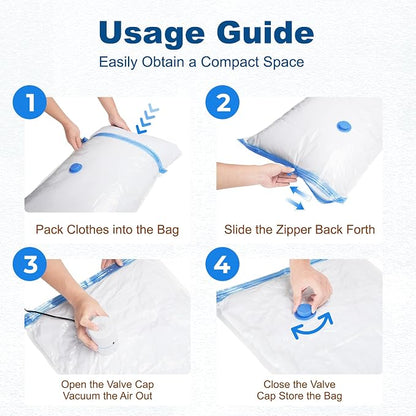 Usage Guide
Easily Obtain a Compact Space

1
Pack Clothes into the Bag

2
Slide the Zipper Back Forth

3
Open the Valve Cap Vacuum the Air Out

4
Close the Valve Cap Store the Bag