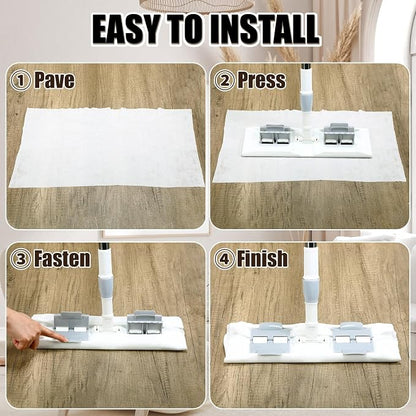 EASY TO INSTALL

① Pave

② Press

③ Fasten

④ Finish