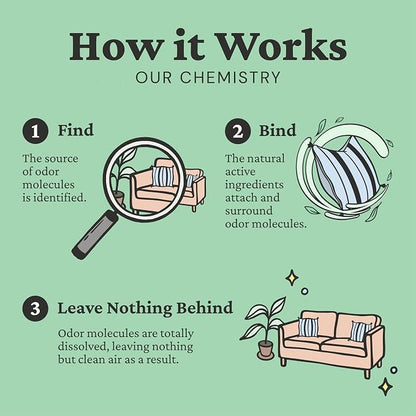 How it Works
OUR CHEMISTRY

1 Find
The source of odor molecules is identified.

2 Bind
The natural active ingredients attach and surround odor molecules.

3 Leave Nothing Behind
Odor molecules are totally dissolved, leaving nothing but clean air as a result.