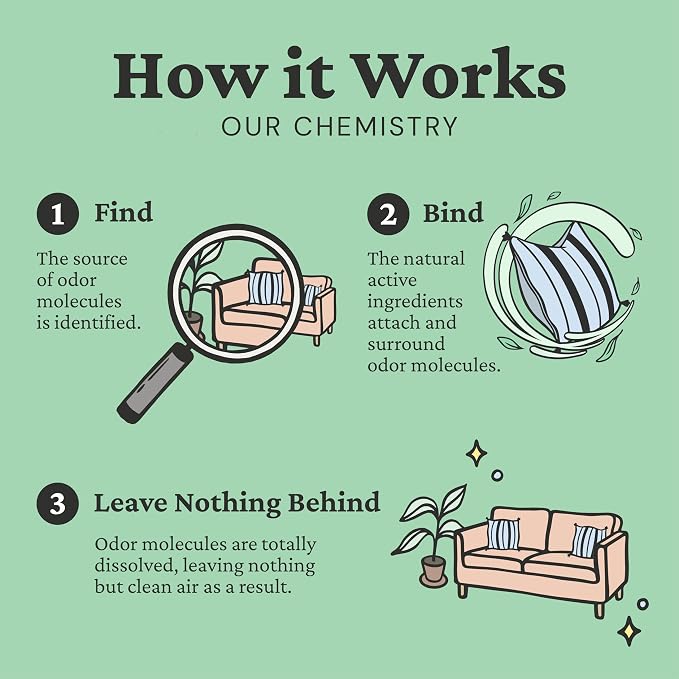 How it Works
OUR CHEMISTRY

1 Find

The source of odor molecules is identified.

2 Bind

The natural active ingredients attach and surround odor molecules.

3 Leave Nothing Behind

Odor molecules are totally dissolved, leaving nothing but clean air as a result.