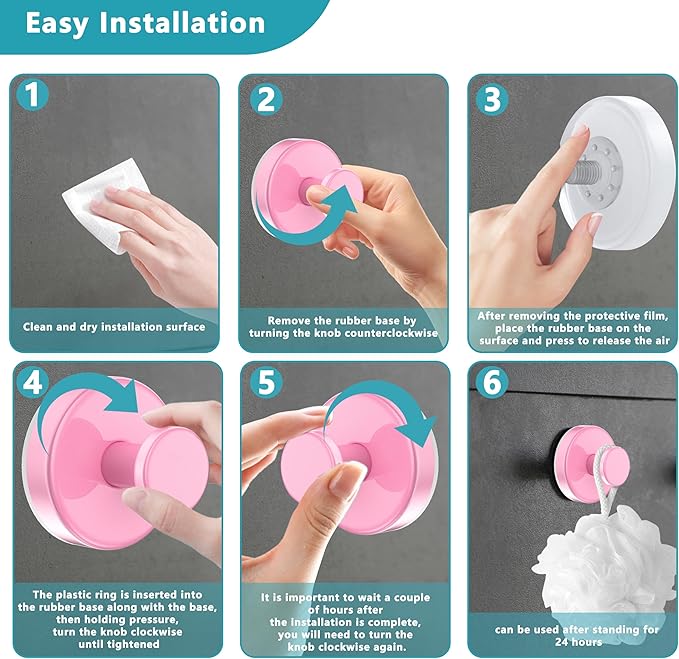 Easy Installation

1

Clean and dry installation surface

2

Remove the rubber base by turning the knob counterclockwise

3

After removing the protective film, place the rubber base on the surface and press to release the air

4

The plastic ring is inserted into the rubber base along with the base, then holding pressure, turn the knob clockwise until tightened

5

It is important to wait a couple of hours after the installation is complete, you will need to turn the knob clockwise again.

6

can be used after standing for 24 hours