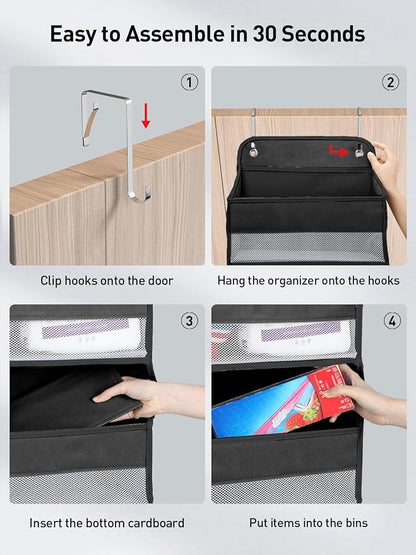 Easy to Assemble in 30 Seconds

①

Clip hooks onto the door

②

Hang the organizer onto the hooks

③

Insert the bottom cardboard

④

Put items into the bins