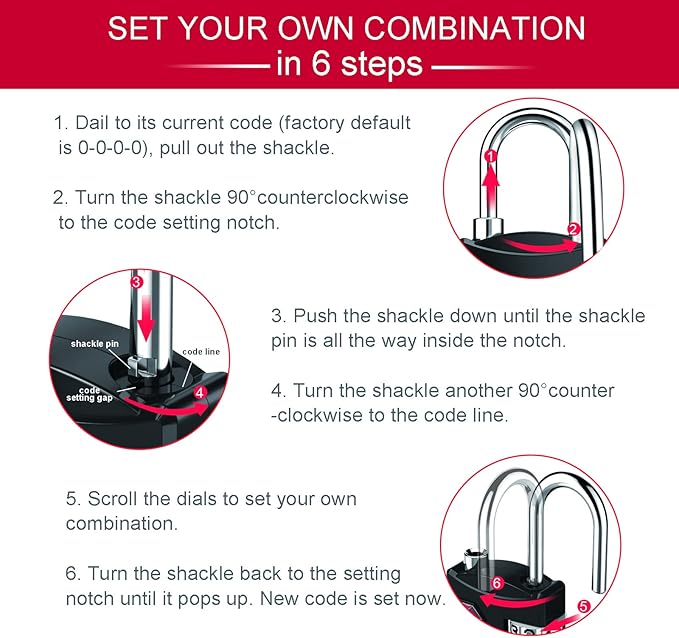 SET YOUR OWN COMBINATION
in 6 steps

1. Dail to its current code (factory default is 0-0-0-0), pull out the shackle.

2. Turn the shackle 90°counterclockwise to the code setting notch.

1

2

3

shackle pin

code line

code setting gap

4

3. Push the shackle down until the shackle pin is all the way inside the notch.

4. Turn the shackle another 90°counter -clockwise to the code line.

5. Scroll the dials to set your own combination.

6. Turn the shackle back to the setting notch until it pops up. New code is set now.

6

5