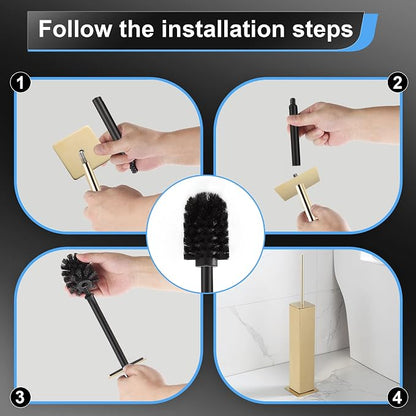 Follow the installation steps

1

2

3

4