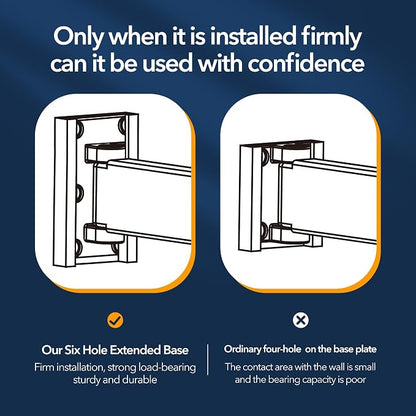 Only when it is installed firmly can it be used with confidence

Our Six Hole Extended Base

Firm installation, strong load-bearing sturdy and durable

Ordinary four-hole on the base plate

The contact area with the wall is small and the bearing capacity is poor