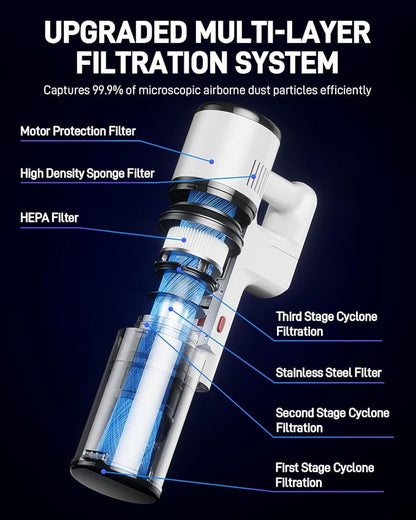 UPGRADED MULTI-LAYER FILTRATION SYSTEM

Captures 99.9% of microscopic airborne dust particles efficiently

Motor Protection Filter

High Density Sponge Filter

HEPA Filter

Third Stage Cyclone Filtration

Stainless Steel Filter

Second Stage Cyclone Filtration

First Stage Cyclone Filtration