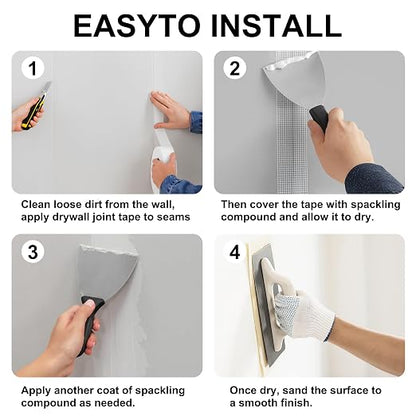 EASYTO INSTALL

1

Clean loose dirt from the wall, apply drywall joint tape to seams

2

Then cover the tape with spackling compound and allow it to dry.

3

Apply another coat of spackling compound as needed.

4

Once dry, sand the surface to a smooth finish.