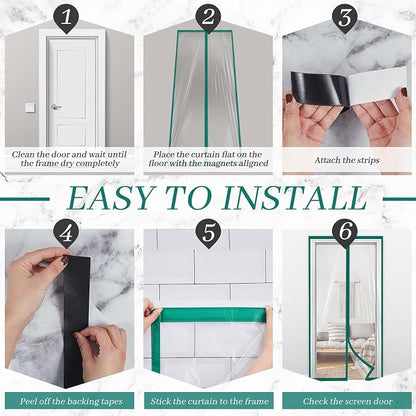 1

Clean the door and wait until the frame dry completely

2

Place the curtain flat on the floor with the magnets aligned

3

Attach the strips

EASY TO INSTALL

4

Peel off the backing tapes

5

Stick the curtain to the frame

6

Check the screen door