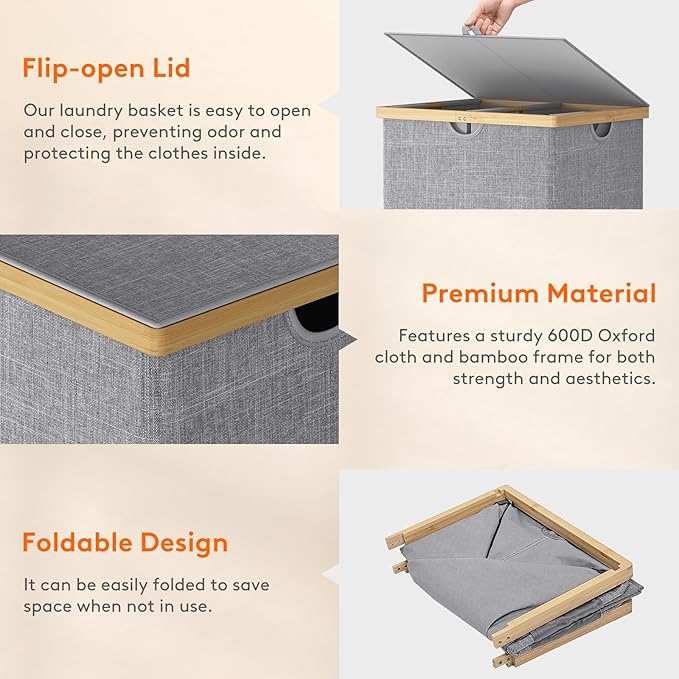 Flip-open Lid

Our laundry basket is easy to open and close, preventing odor and protecting the clothes inside.

Premium Material

Features a sturdy 600D Oxford cloth and bamboo frame for both strength and aesthetics.

Foldable Design

It can be easily folded to save space when not in use.