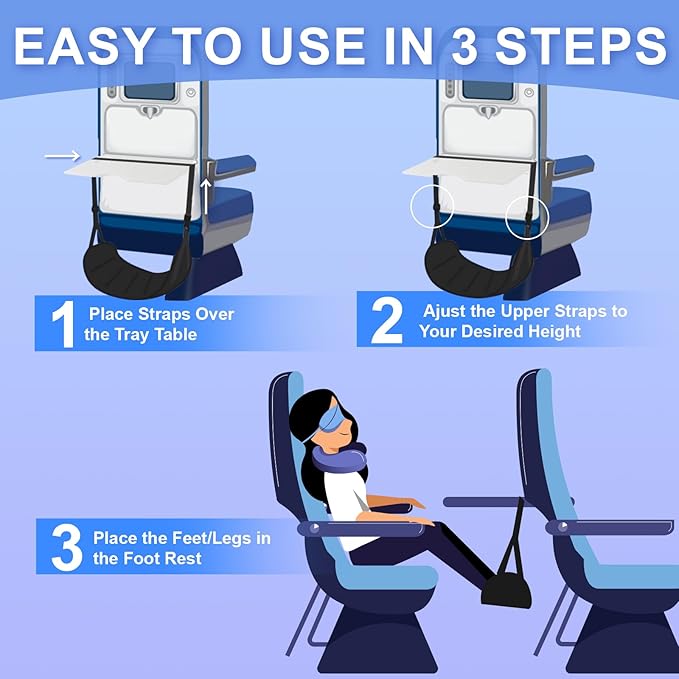 EASY TO USE IN 3 STEPS

1 Place Straps Over the Tray Table

2 Ajust the Upper Straps to Your Desired Height

3 Place the Feet/Legs in the Foot Rest