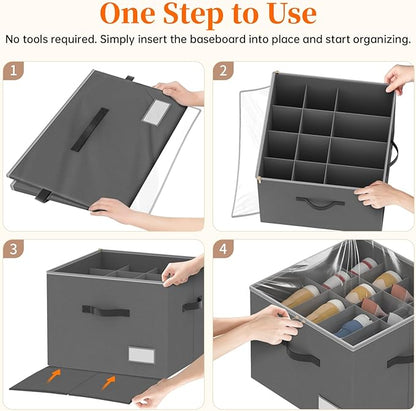 One Step to Use

No tools required. Simply insert the baseboard into place and start organizing.

1

2

3

4