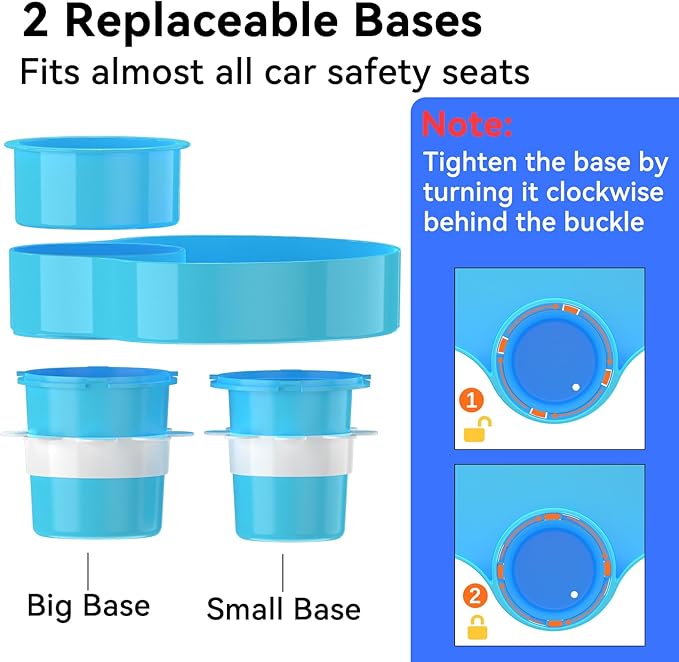 2 Replaceable Bases
Fits almost all car safety seats

Note:
Tighten the base by turning it clockwise behind the buckle

1

2

Big Base

Small Base