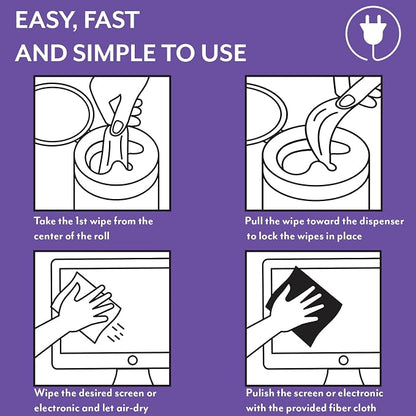 EASY, FAST
AND SIMPLE TO USE

Take the 1st wipe from the center of the roll

Pull the wipe toward the dispenser to lock the wipes in place

Wipe the desired screen or electronic and let air-dry

Pulish the screen or electronic with the provided fiber cloth