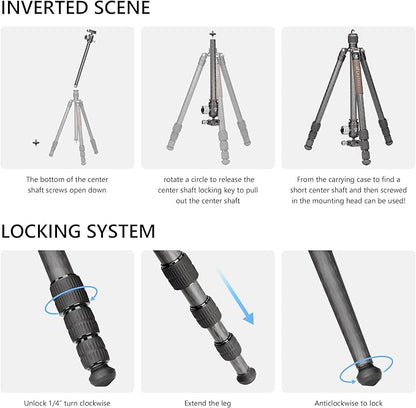 INVERTED SCENE

The bottom of the center shaft screws open down

rotate a circle to release the center shaft locking key to pull out the center shaft

From the carrying case to find a short center shaft and then screwed in the mounting head can be used!

LOCKING SYSTEM

Unlock 1/4" turn clockwise

Extend the leg

Anticlockwise to lock