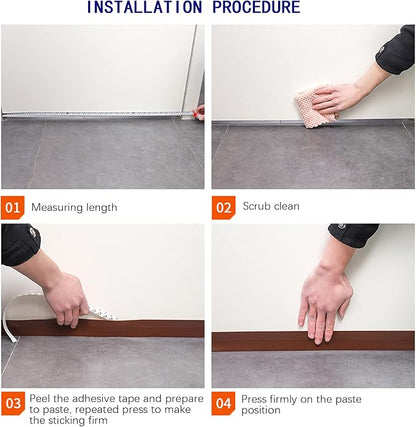 INSTALLATION PROCEDURE

01 Measuring length

02 Scrub clean

03 Peel the adhesive tape and prepare to paste, repeated press to make the sticking firm

04 Press firmly on the paste position