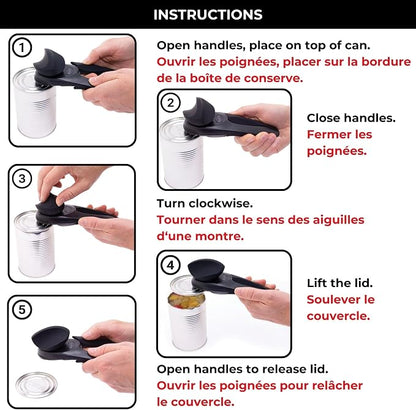 INSTRUCTIONS

1

Open handles, place on top of can.
Ouvrir les poignées, placer sur la bordure de la boîte de conserve.

2

Close handles.
Fermer les poignées.

3

Turn clockwise.
Tourner dans le sens des aiguilles d'une montre.

4

Lift the lid.
Soulever le couvercle.

5

Open handles to release lid.
Ouvrir les poignées pour relâcher le couvercle.