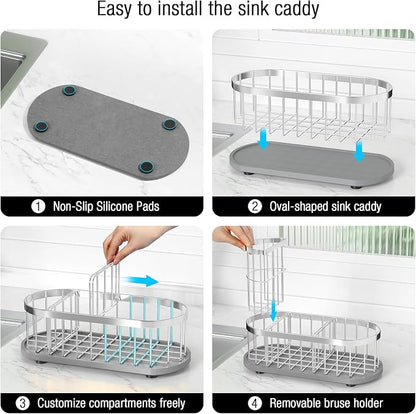 Easy to install the sink caddy

1 Non-Slip Silicone Pads

2 Oval-shaped sink caddy

3 Customize compartments freely

4 Removable bruse holder