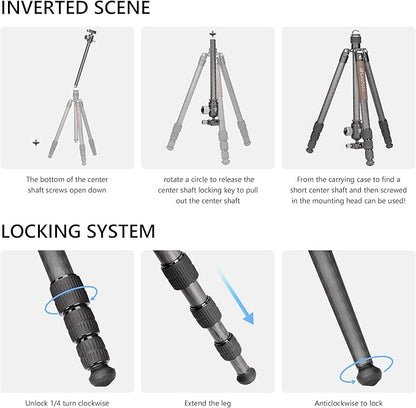 INVERTED SCENE

The bottom of the center shaft screws open down

rotate a circle to release the center shaft locking key to pull out the center shaft

From the carrying case to find a short center shaft and then screwed in the mounting head can be used!

LOCKING SYSTEM

Unlock 1/4 turn clockwise

Extend the leg

Anticlockwise to lock