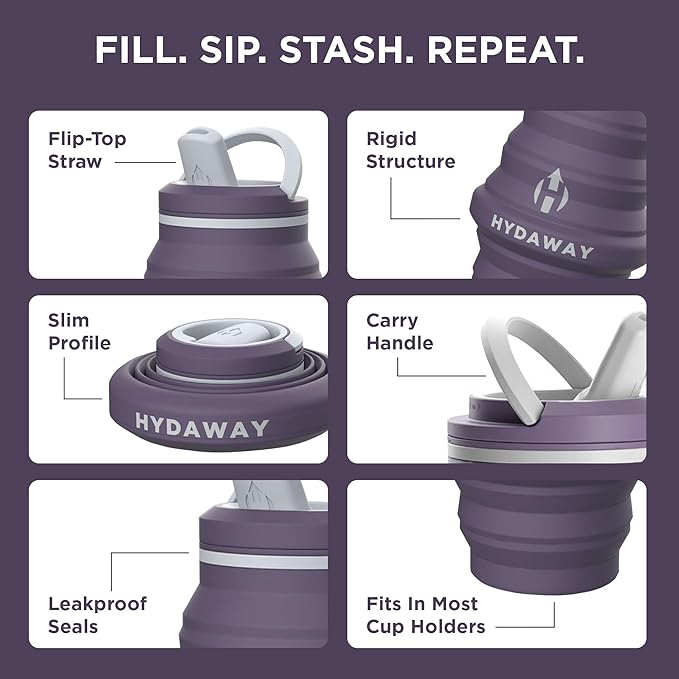 FILL. SIP. STASH. REPEAT.

Flip-Top Straw

Rigid Structure

HYDAWAY

Slim Profile

HYDAWAY

Carry Handle

Leakproof Seals

Fits In Most Cup Holders