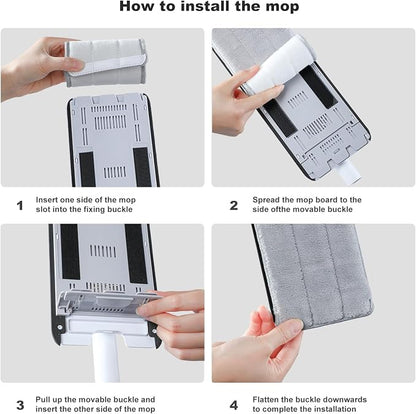 How to install the mop

1 Insert one side of the mop slot into the fixing buckle

2 Spread the mop board to the side ofthe movable buckle

3 Pull up the movable buckle and insert the other side of the mop

4 Flatten the buckle downwards to complete the installation