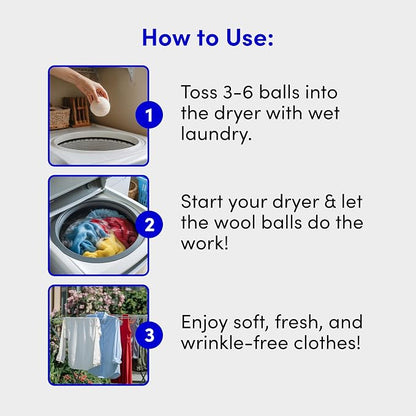 How to Use:

1

Toss 3-6 balls into the dryer with wet laundry.

2

Start your dryer & let the wool balls do the work!

3

Enjoy soft, fresh, and wrinkle-free clothes!