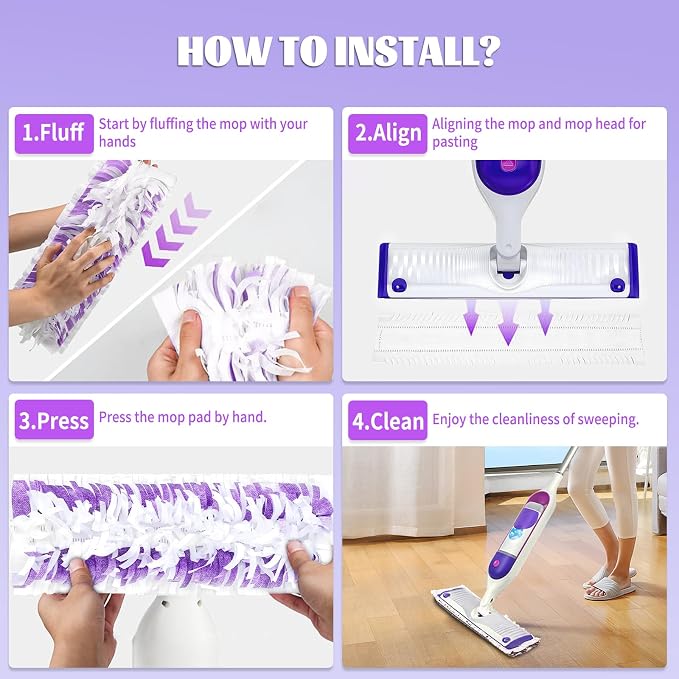 HOW TO INSTALL?

1.Fluff Start by fluffing the mop with your hands

2.Align Aligning the mop and mop head for pasting

3.Press Press the mop pad by hand.

4.Clean Enjoy the cleanliness of sweeping.