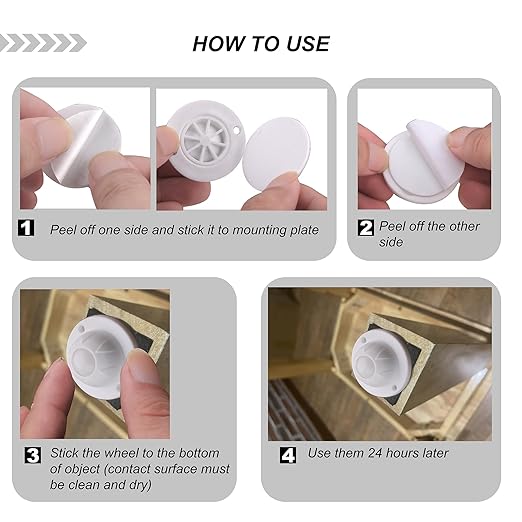 HOW TO USE

1 Peel off one side and stick it to mounting plate

2 Peel off the other side

3 Stick the wheel to the bottom of object (contact surface must be clean and dry)

4 Use them 24 hours later