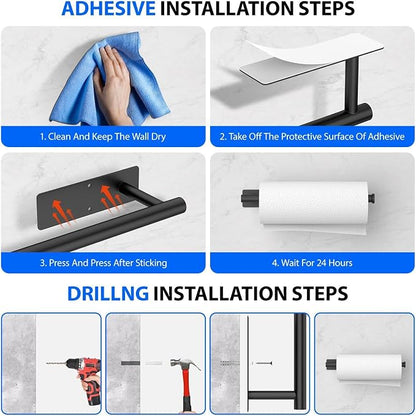 ADHESIVE INSTALLATION STEPS

1. Clean And Keep The Wall Dry

2. Take Off The Protective Surface Of Adhesive

3. Press And Press After Sticking

4. Wait For 24 Hours

DRILLNG INSTALLATION STEPS