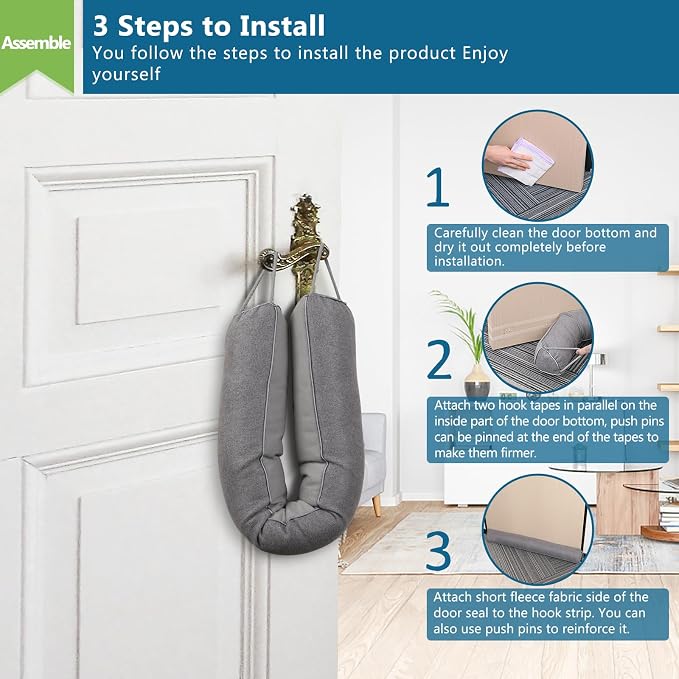 Assemble

3 Steps to Install

You follow the steps to install the product Enjoy yourself

1

Carefully clean the door bottom and dry it out completely before installation.

2

Attach two hook tapes in parallel on the inside part of the door bottom, push pins can be pinned at the end of the tapes to make them firmer.

3

Attach short fleece fabric side of the door seal to the hook strip. You can also use push pins to reinforce it.