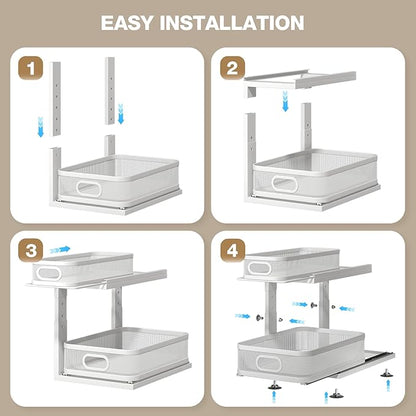 EASY INSTALLATION

1

2

3

4