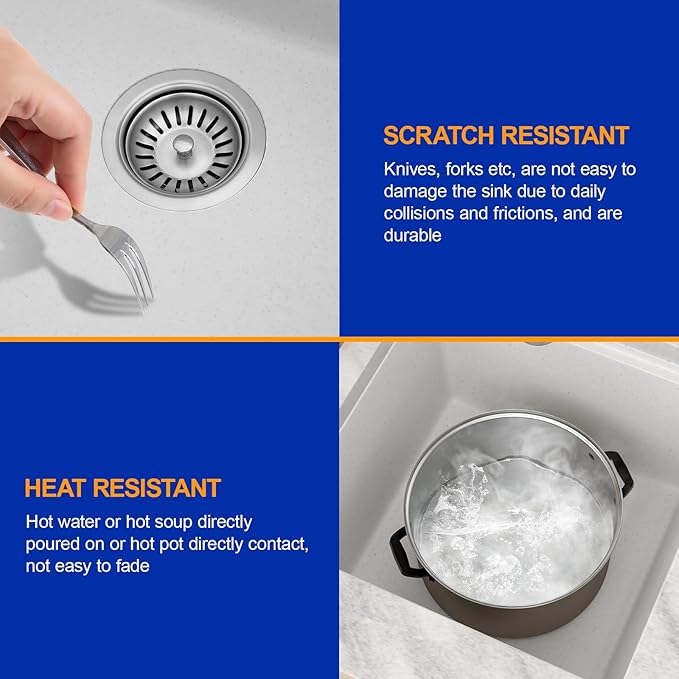 SCRATCH RESISTANT

Knives, forks etc, are not easy to damage the sink due to daily collisions and frictions, and are durable

HEAT RESISTANT

Hot water or hot soup directly poured on or hot pot directly contact, not easy to fade