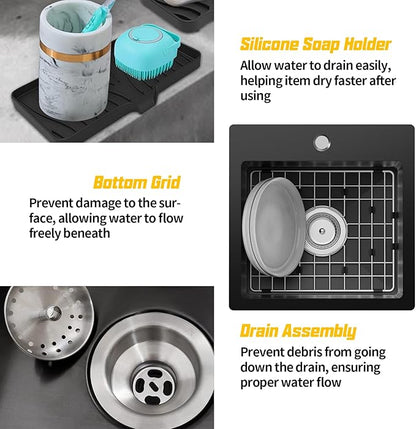 Silicone Soap Holder
Allow water to drain easily, helping item dry faster after using

Bottom Grid
Prevent damage to the surface, allowing water to flow freely beneath

Drain Assembly
Prevent debris from going down the drain, ensuring proper water flow